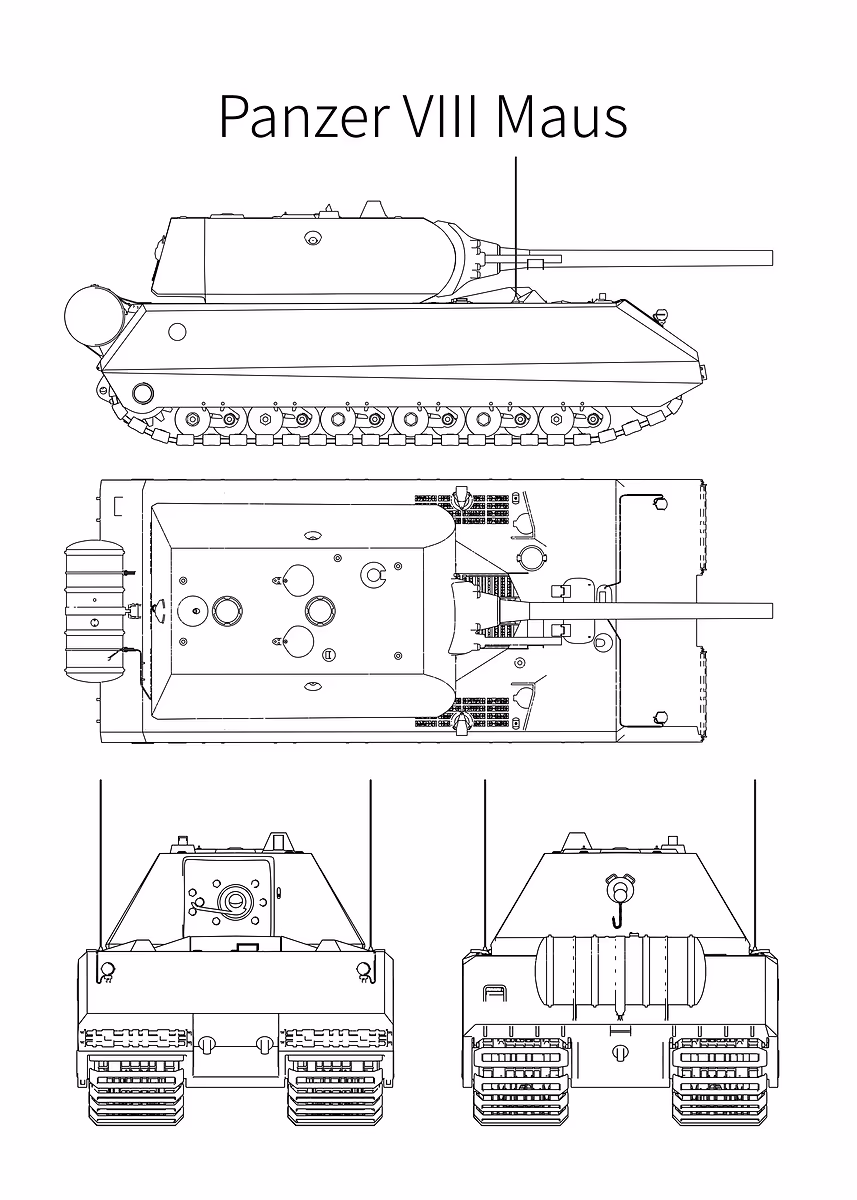 Panzer VIII Maus